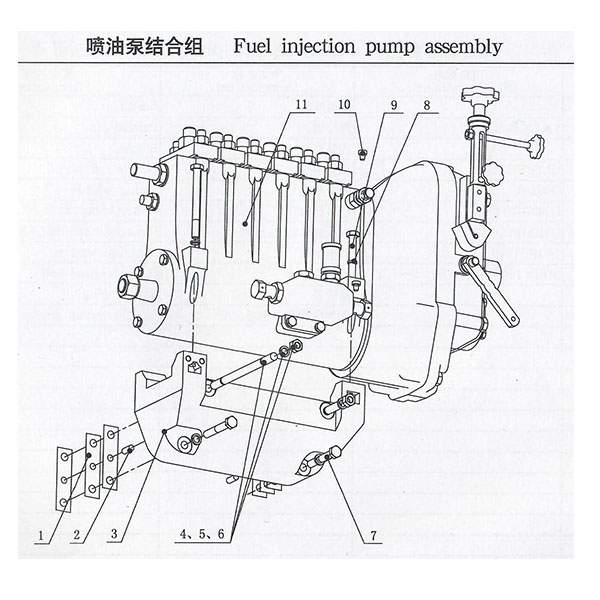 喷油泵结合组　Fuel injection pump assembly

11
10
9
8
1
2
3
4、5、6
7