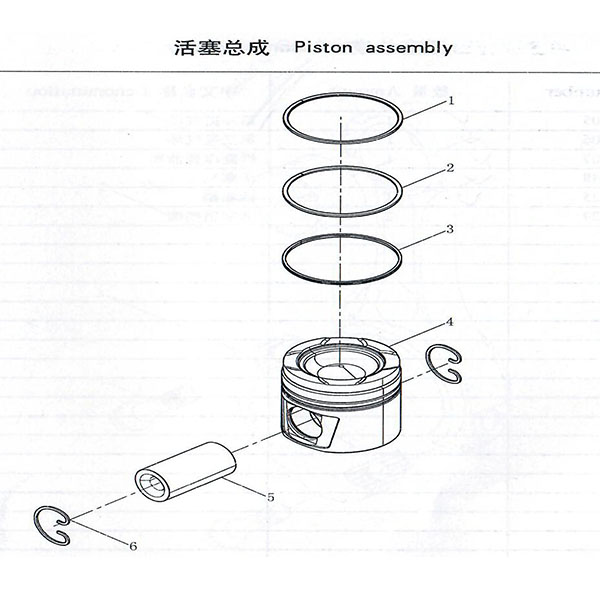 活塞总成 Piston assembly

1

2

3

4

5

6